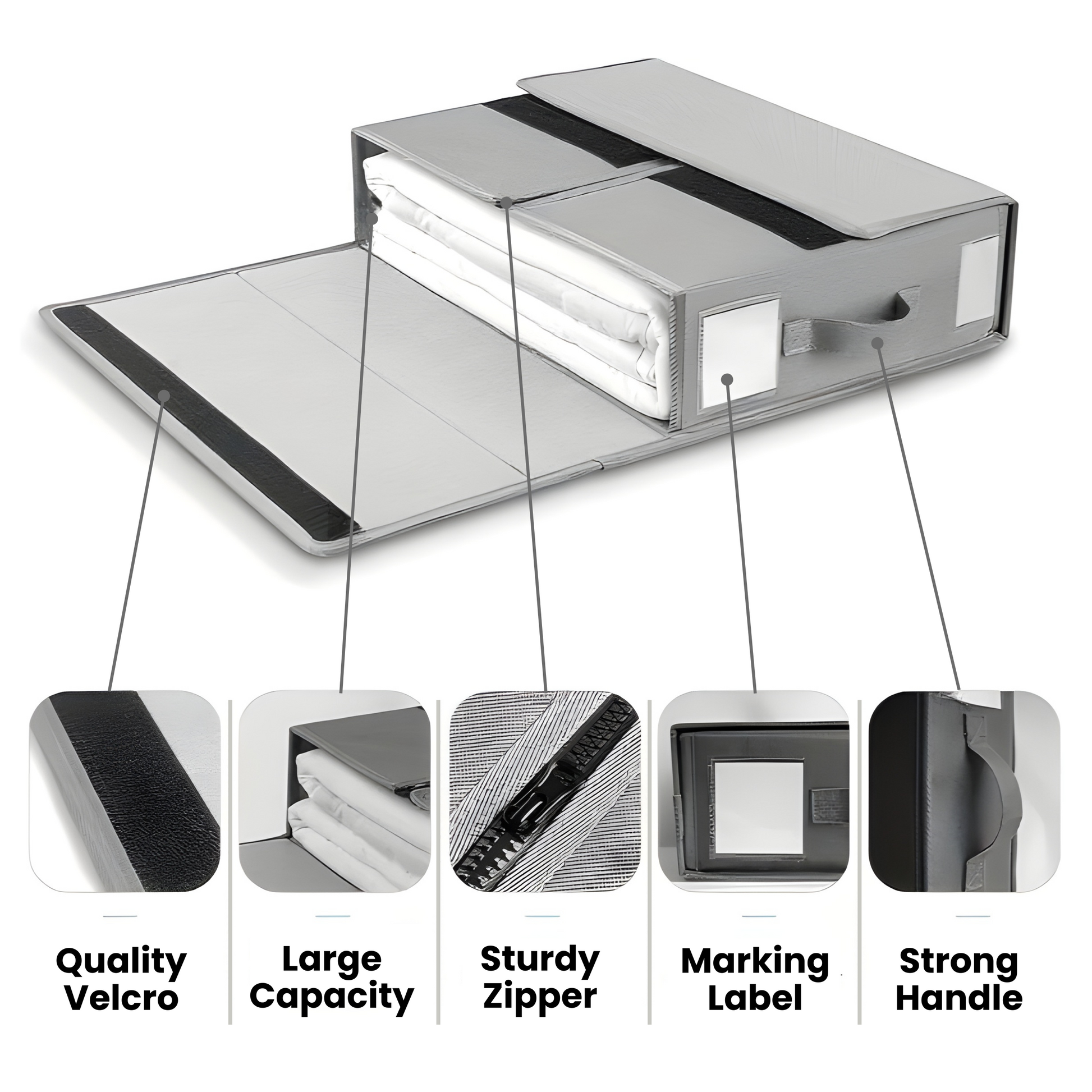 Quality Velcro

Large Capacity

Sturdy Zipper

Marking Label

Strong Handle